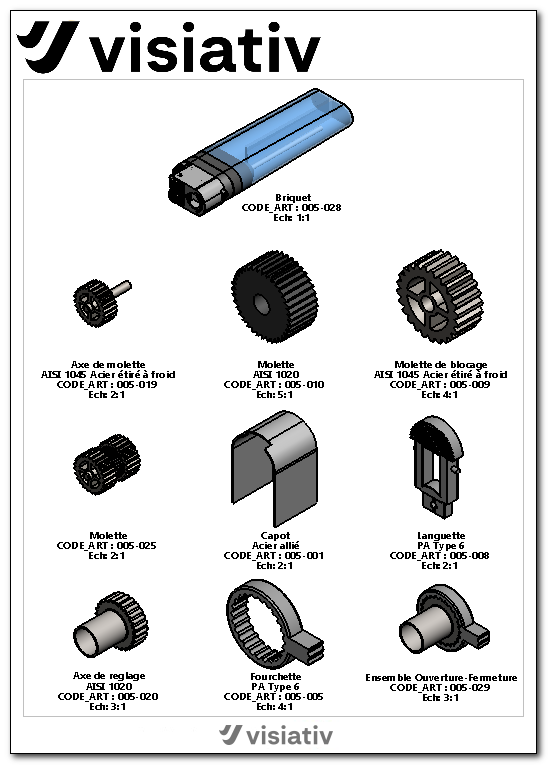 visiativ

Briquet
CODE_ART : 005-028
Ech: 1:1

Axe de molette
AISI 1045 Acier étiré à froid
CODE_ART : 005-019
Ech: 2:1

Molette
AISI 1020
CODE_ART : 005-010
Ech: 5:1

Molette de blocage
AISI 1045 Acier étiré à froid
CODE_ART : 005-009
Ech: 4:1

Molette
CODE_ART : 005-025
Ech: 2:1

Capot
Acier allié
CODE_ART : 005-001
Ech: 2:1

Languette
PA Type 6
CODE_ART : 005-008
Ech: 2:1

Axe de reglage
AISI 1020
CODE_ART : 005-020
Ech: 3:1

Fourchette
PA Type 6
CODE_ART : 005-005
Ech: 4:1

Ensemble Ouverture-Fermeture
CODE_ART : 005-029
Ech: 3:1

visiativ