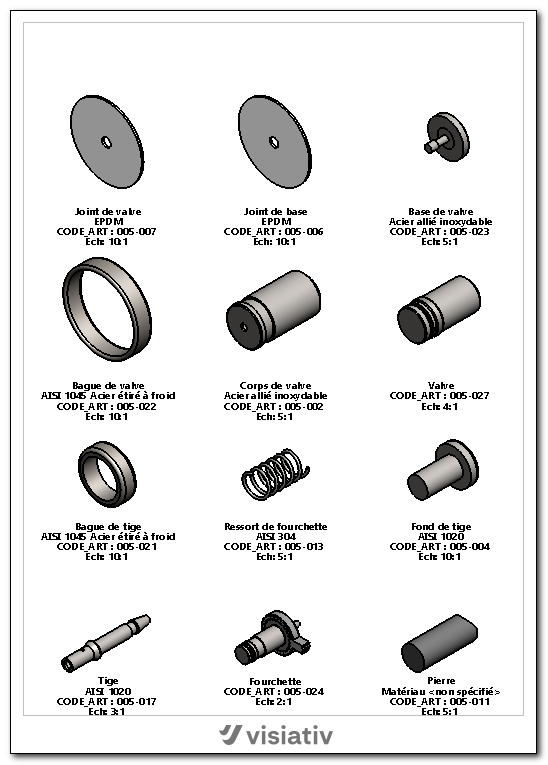 Joint de valve
EPDM
CODE_ART : 005-007
Ech: 10:1

Joint de base
EPDM
CODE_ART : 005-006
Ech: 10:1

Base de valve
Acier allié inoxydable
CODE_ART : 005-023
Ech: 5:1

Bague de valve
AISI 1045 Acier étiré à froid
CODE_ART : 005-022
Ech: 10:1

Corps de valve
Acier allié inoxydable
CODE_ART : 005-002
Ech: 5:1

Valve
CODE_ART : 005-027
Ech: 4:1

Bague de tige
AISI 1045 Acier étiré à froid
CODE_ART : 005-021
Ech: 10:1

Ressort de fourchette
AISI 304
CODE_ART : 005-013
Ech: 5:1

Fond de tige
AISI 1020
CODE_ART : 005-004
Ech: 10:1

Tige
AISI 1020
CODE_ART : 005-017
Ech: 3:1

Fourchette
CODE_ART : 005-024
Ech: 2:1

Pierre
Matériau <non spécifié>
CODE_ART : 005-011
Ech: 5:1

visiativ