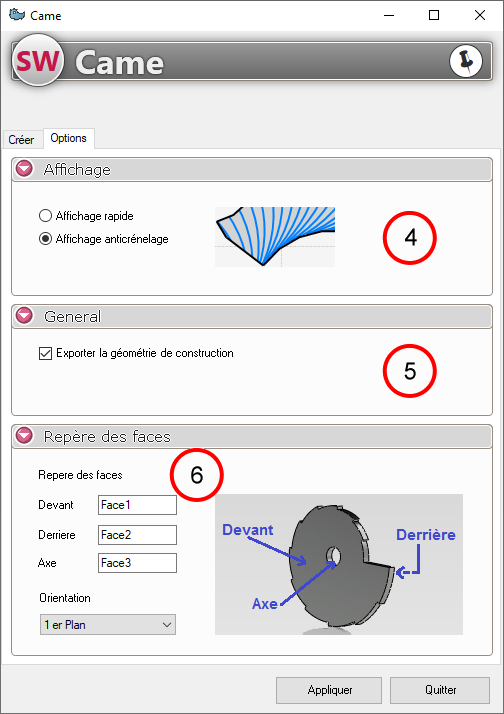 Came

SW Came

Créer Options

Affichage

Affichage rapide

Affichage anticrénelage

4

General

Exporter la géométrie de construction

5

Repère des faces

Repere des faces

6

Devant Face1

Derriere Face2

Axe Face3

Orientation

1 er Plan

Devant

Derrière

Axe

Appliquer Quitter